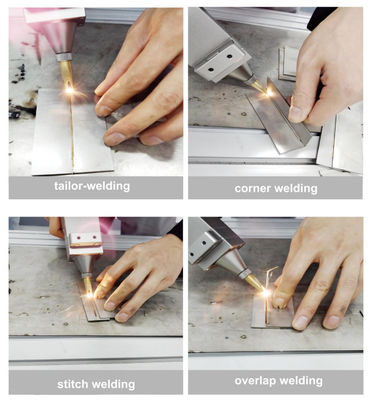 tailor-welding

corner welding

stitch welding

overlap welding