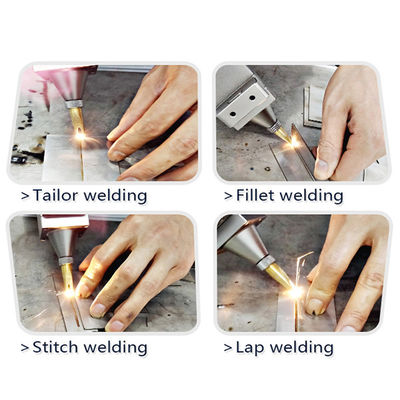 > Tailor welding

> Fillet welding

> Stitch welding

> Lap welding